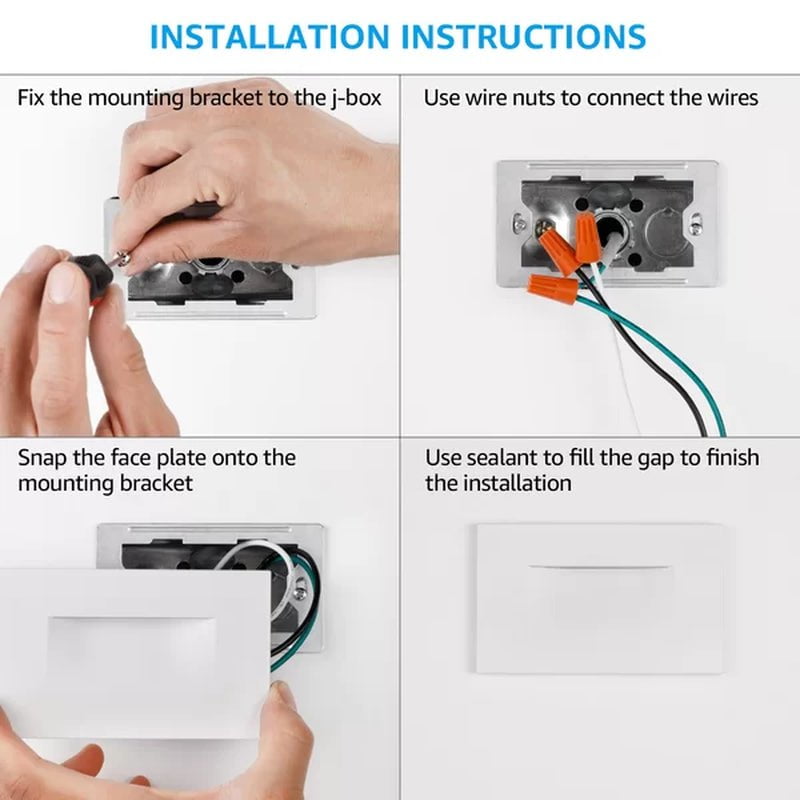 INSTALLATION INSTRUCTIONS

Fix the mounting bracket to the j-box

Use wire nuts to connect the wires

Snap the face plate onto the mounting bracket

Use sealant to fill the gap to finish the installation